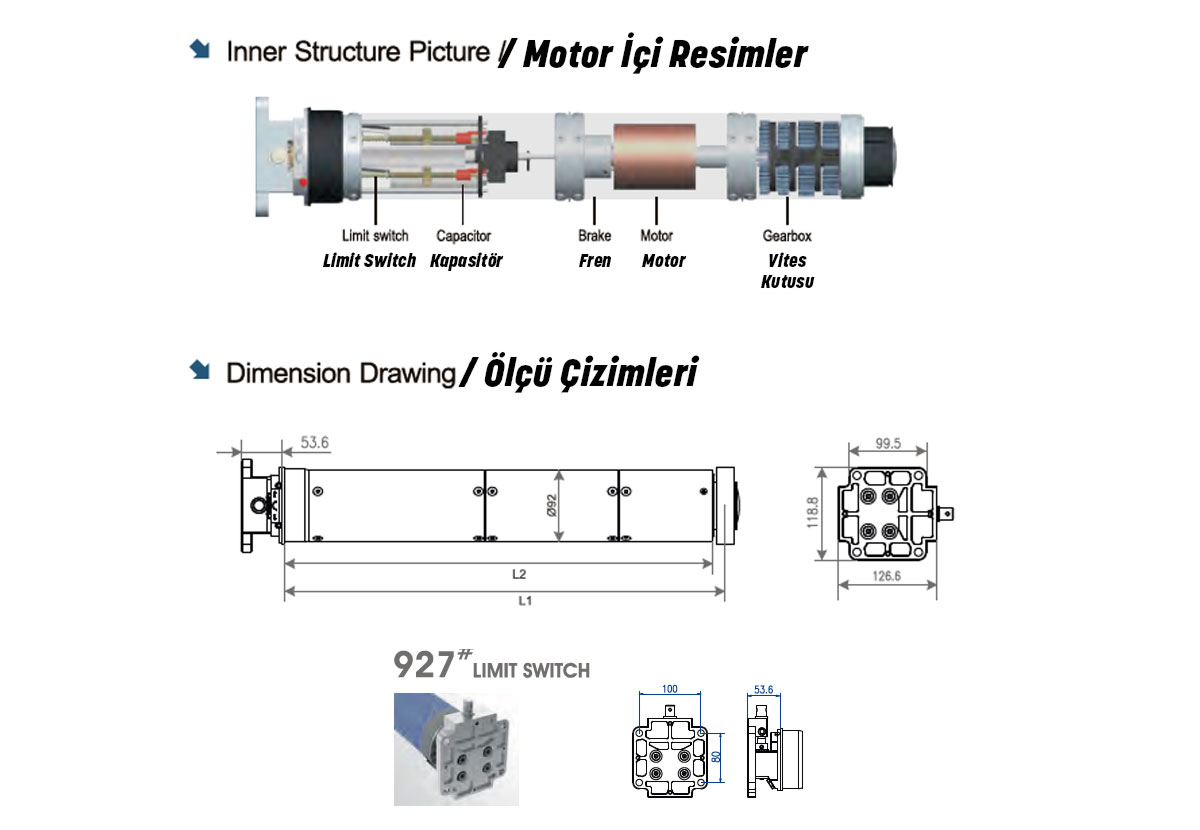 Inner Structure Picture / Motor İçi Resimler

Limit switch
Limit Switch
Capacitor
Kapasitör
Brake
Fren
Motor
Motor
Gearbox
Vites Kutusu

Dimension Drawing / Ölçü Çizimleri

53.6
Ø92
L2
L1
99.5
118.8
126.6

927# LIMIT SWITCH

100
80
53.6